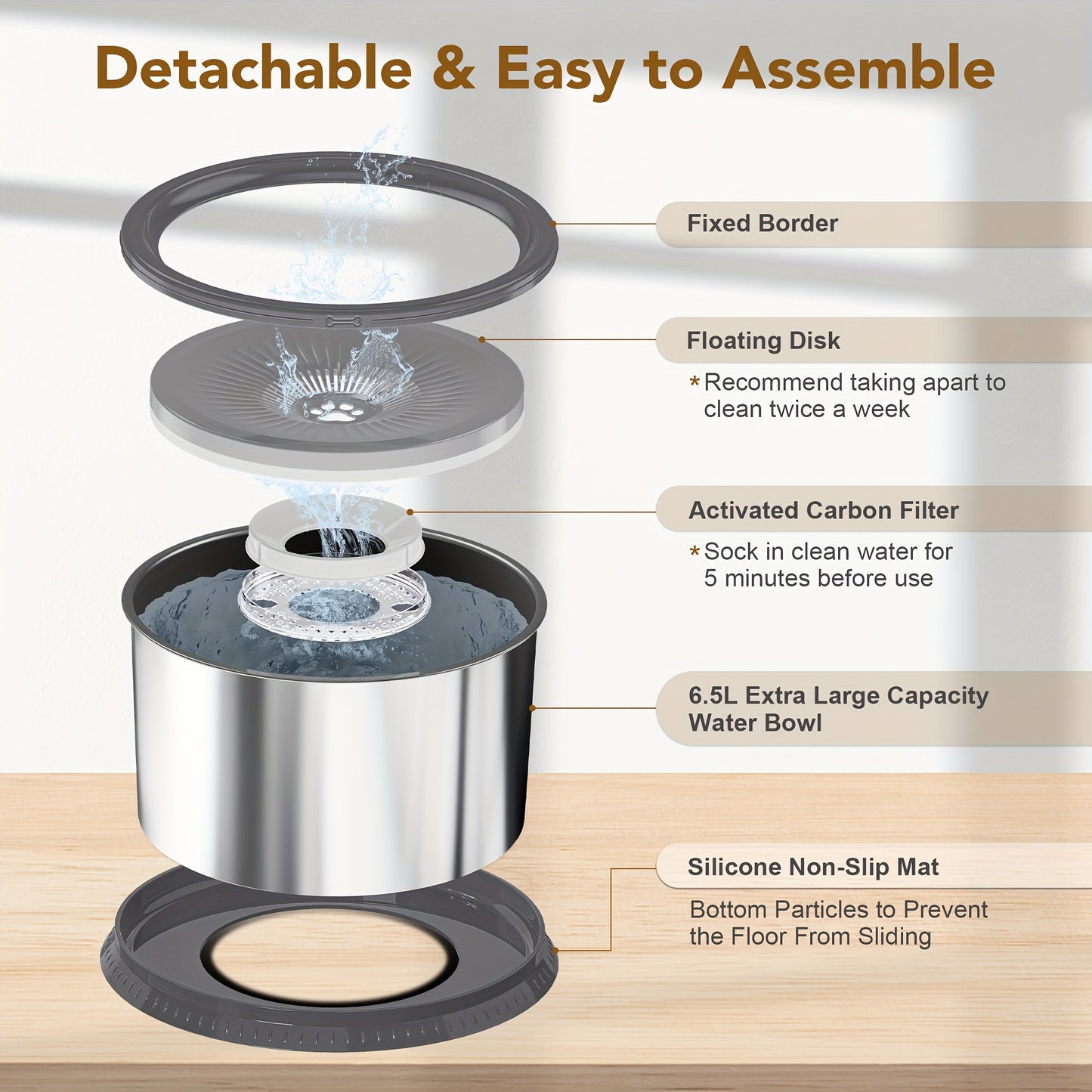 Detachable & Easy to Assemble

Fixed Border

Floating Disk

*Recommend taking apart to clean twice a week

Activated Carbon Filter

*Sock in clean water for 5 minutes before use

6.5L Extra Large Capacity Water Bowl

Silicone Non-Slip Mat

Bottom Particles to Prevent the Floor From Sliding