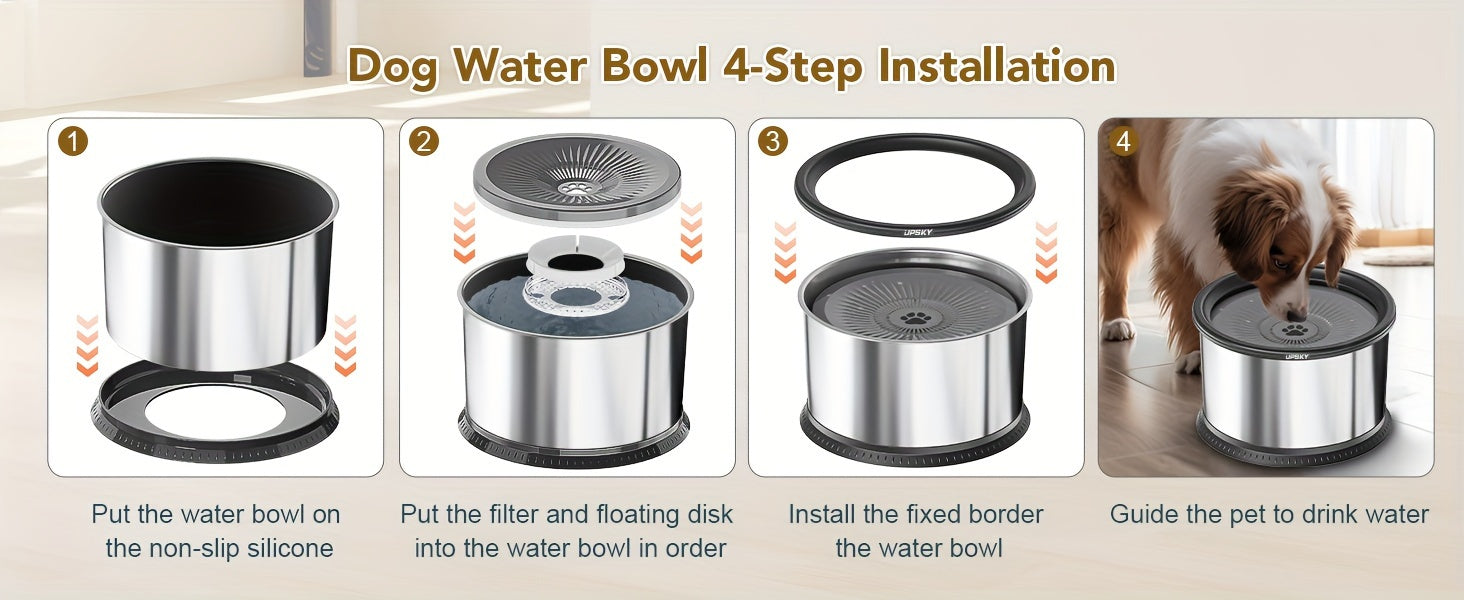 Dog Water Bowl 4-Step Installation

1

Put the water bowl on the non-slip silicone

2

Put the filter and floating disk into the water bowl in order

3

UPSKY

Install the fixed border the water bowl

4

UPSKY

Guide the pet to drink water