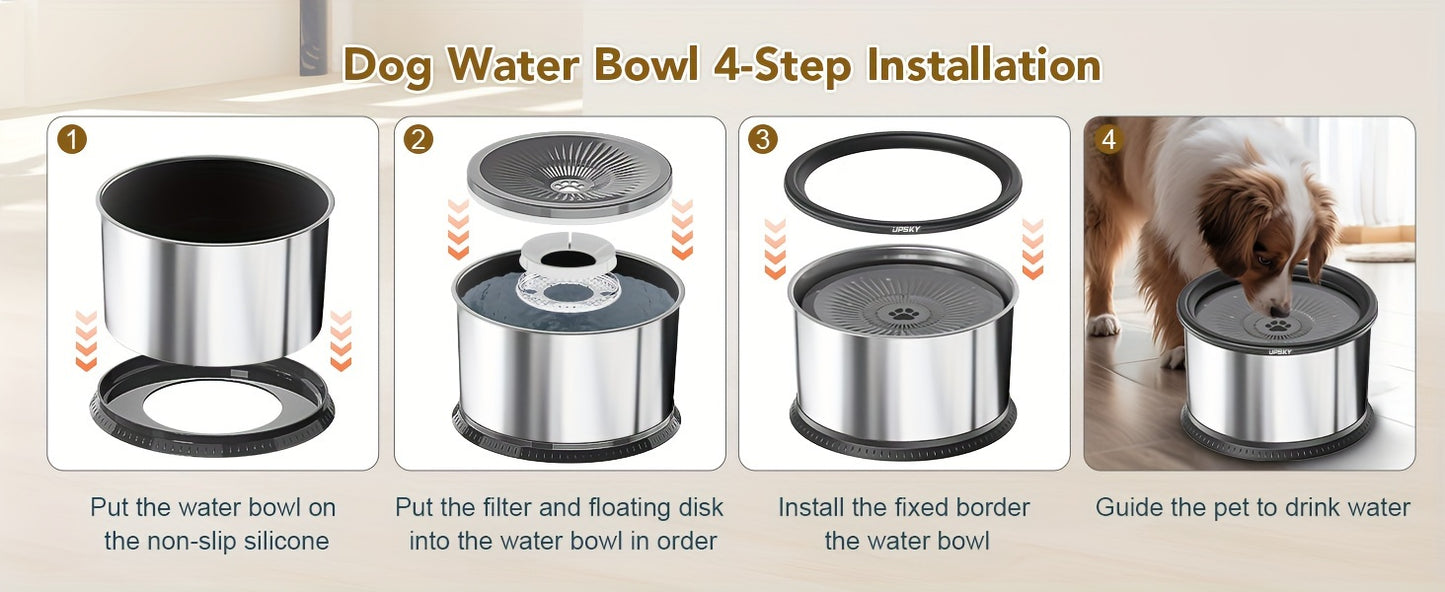 Dog Water Bowl 4-Step Installation

1

Put the water bowl on the non-slip silicone

2

Put the filter and floating disk into the water bowl in order

3

UPSKY

Install the fixed border the water bowl

4

UPSKY

Guide the pet to drink water